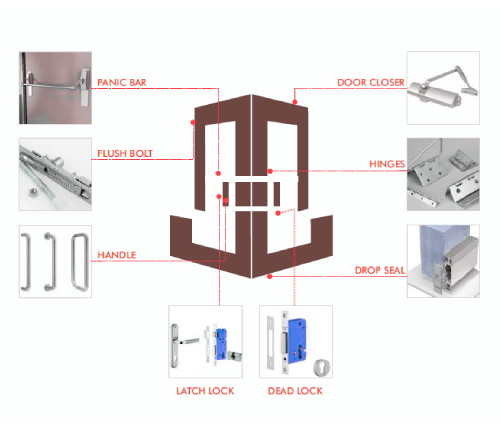 PANIC BAR

FLUSH BOLT

HANDLE

DOOR CLOSER

HINGES

DROP SEAL

LATCH LOCK

DEAD LOCK